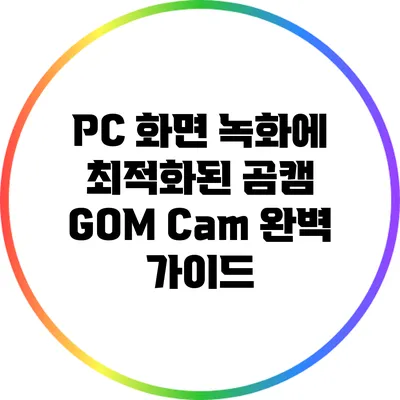 PC 화면 녹화에 최적화된 곰캠 GOM Cam 완벽 가이드