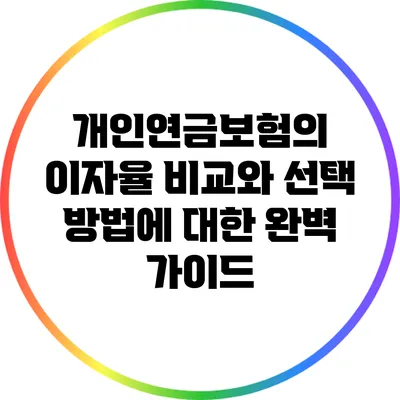 개인연금보험의 이자율 비교와 선택 방법에 대한 완벽 가이드