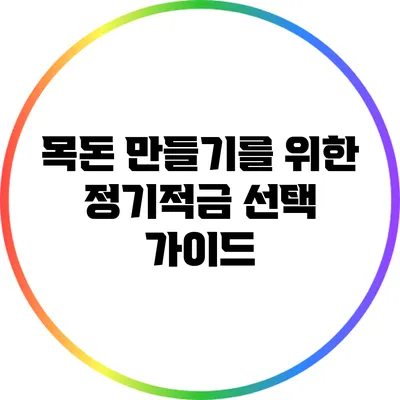 목돈 만들기를 위한 정기적금 선택 가이드