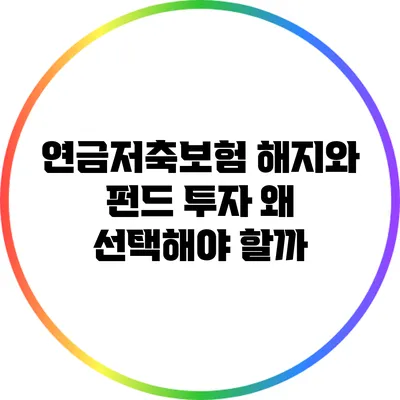 연금저축보험 해지와 펀드 투자 왜 선택해야 할까