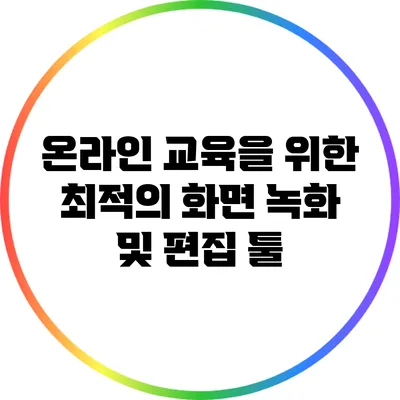 온라인 교육을 위한 최적의 화면 녹화 및 편집 툴