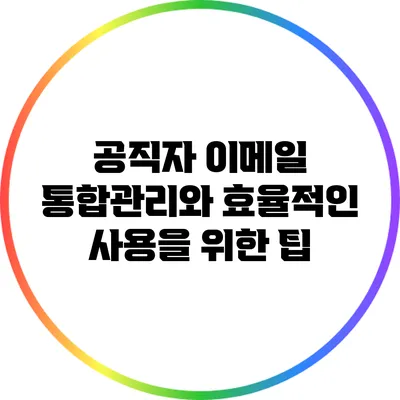 공직자 이메일 통합관리와 효율적인 사용을 위한 팁