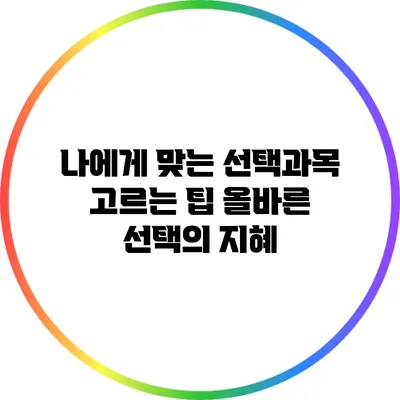 나에게 맞는 선택과목 고르는 팁 올바른 선택의 지혜