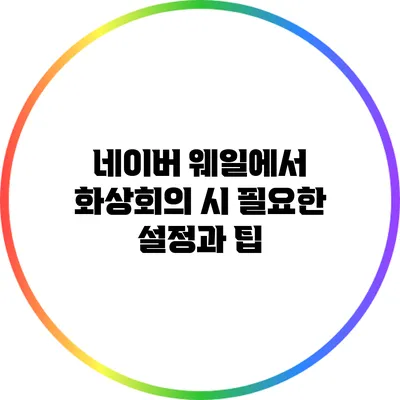 네이버 웨일에서 화상회의 시 필요한 설정과 팁