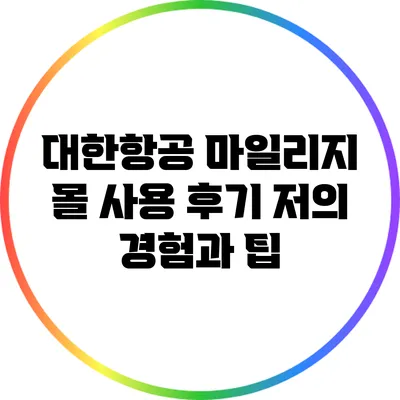 대한항공 마일리지 몰 사용 후기 저의 경험과 팁