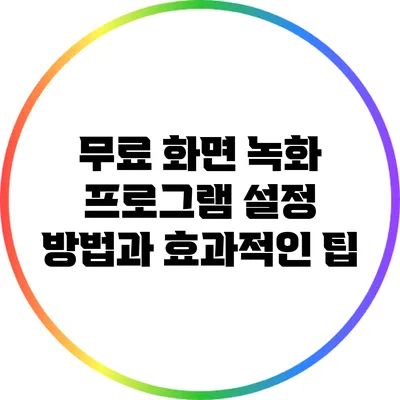 무료 화면 녹화 프로그램 설정 방법과 효과적인 팁