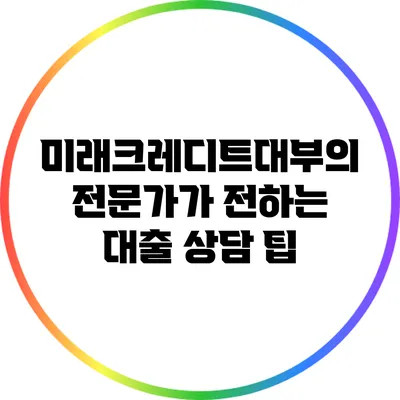 미래크레디트대부의
전문가가 전하는
대출 상담 팁