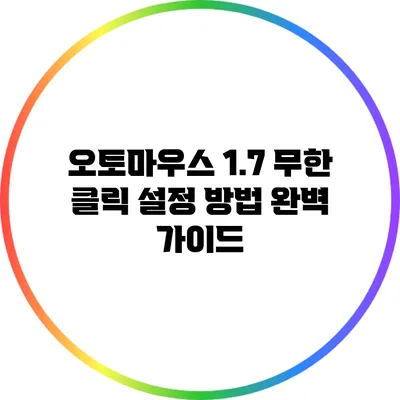 오토마우스 1.7 무한 클릭 설정 방법 완벽 가이드