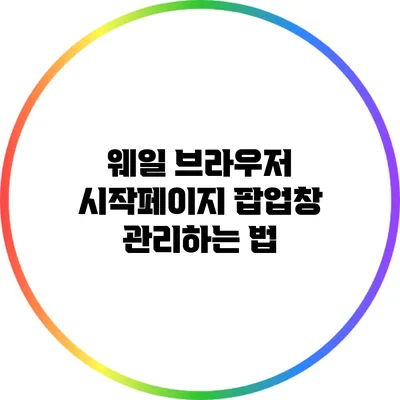 웨일 브라우저 시작페이지 팝업창 관리하는 법