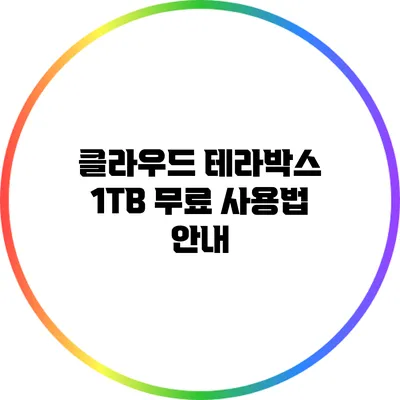 클라우드 테라박스 1TB 무료 사용법 안내