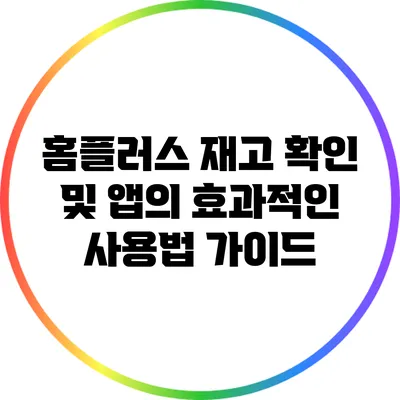 홈플러스 재고 확인 및 앱의 효과적인 사용법 가이드